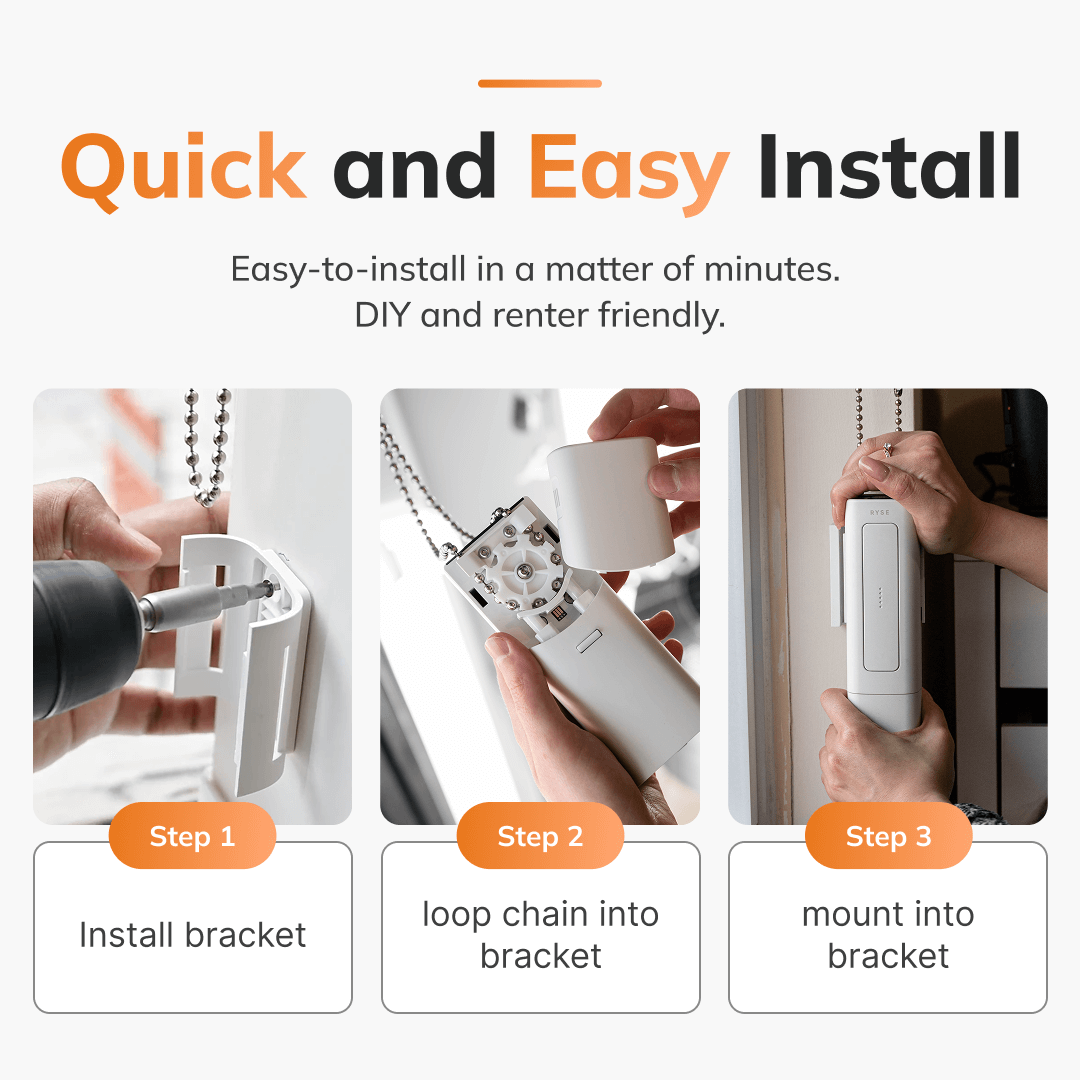 Quick and Easy Install

Easy-to-install in a matter of minutes.
DIY and renter friendly.

RYSE

Step 1

Install bracket

Step 2

loop chain into bracket

Step 3

mount into bracket